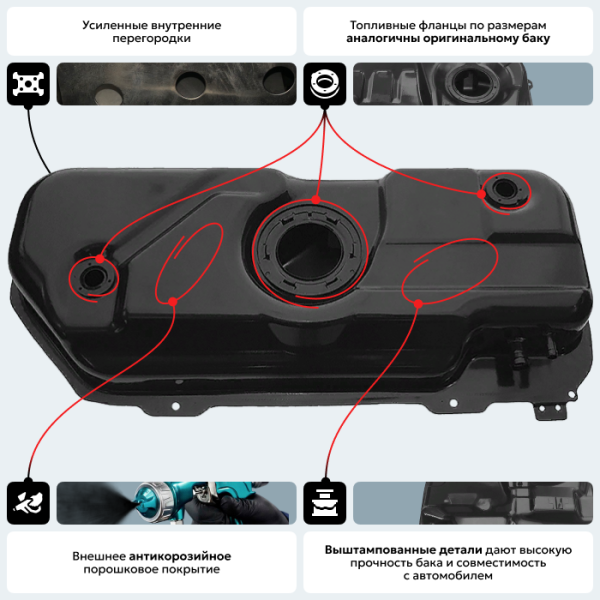 Усиленные внутренние перегородки

Топливные фланцы по размерам аналогичны оригинальному баку

Внешнее антикорозийное порошковое покрытие

Выштампованные детали дают высокую прочность бака и совместимость с автомобилем